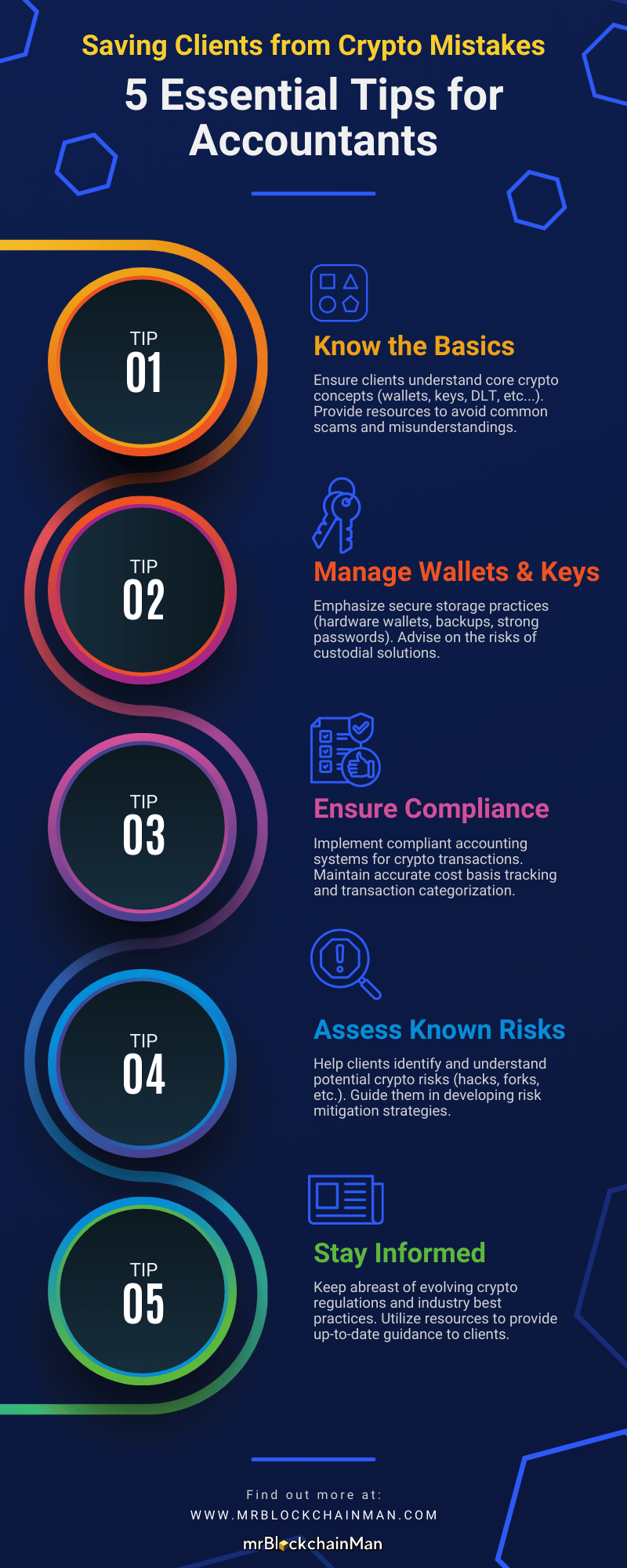 Saving Clients from Crypto Mistakes

5 Essential Tips for Accountants

TIP
01

Know the Basics

Ensure clients understand core crypto concepts (wallets, keys, DLT, etc...). Provide resources to avoid common scams and misunderstandings.

TIP
02

Manage Wallets & Keys

Emphasize secure storage practices (hardware wallets, backups, strong passwords). Advise on the risks of custodial solutions.

TIP
03

Ensure Compliance

Implement compliant accounting systems for crypto transactions. Maintain accurate cost basis tracking and transaction categorization.

TIP
04

Assess Known Risks

Help clients identify and understand potential crypto risks (hacks, forks, etc.). Guide them in developing risk mitigation strategies.

TIP
05

Stay Informed

Keep abreast of evolving crypto regulations and industry best practices. Utilize resources to provide up-to-date guidance to clients.

Find out more at:
WWW.MRBLOCKCHAINMAN.COM

mrBlockchainMan